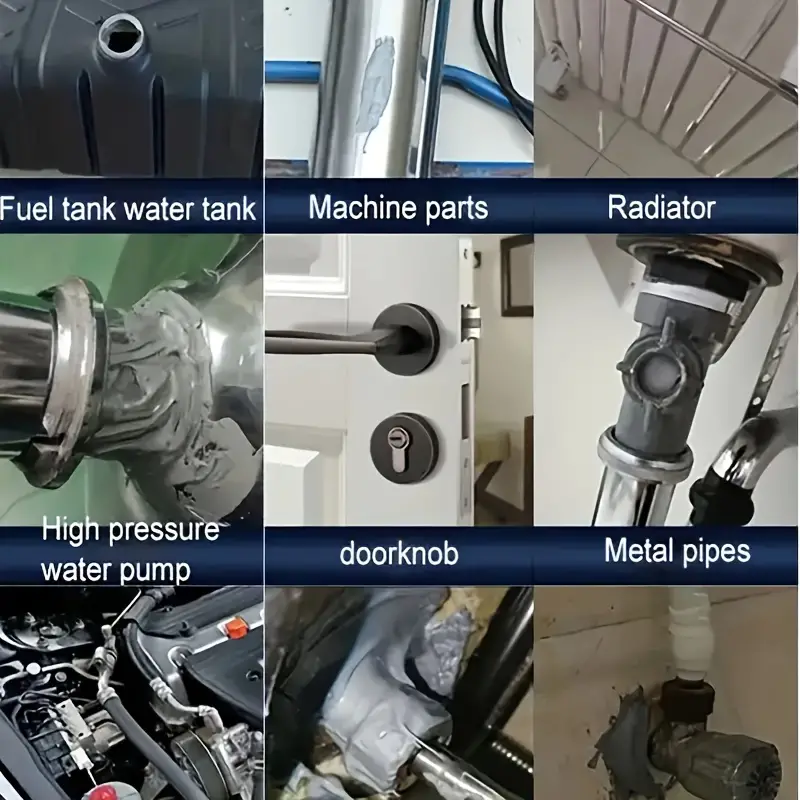 Fuel tank water tank

Machine parts

Radiator

High pressure water pump

doorknob

Metal pipes